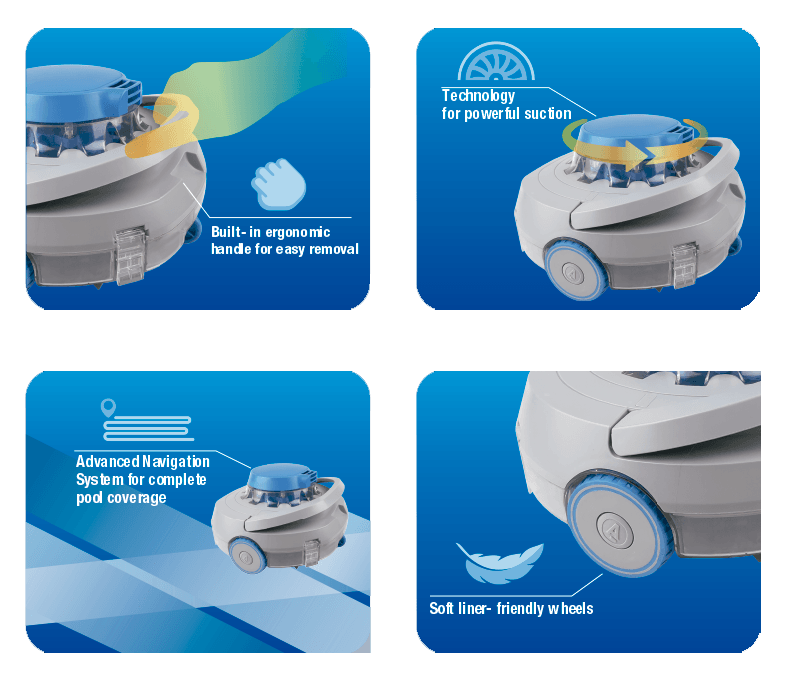 Built- in ergonomic handle for easy removal

Technology for powerful suction

Advanced Navigation System for complete pool coverage

Soft liner- friendly wheels